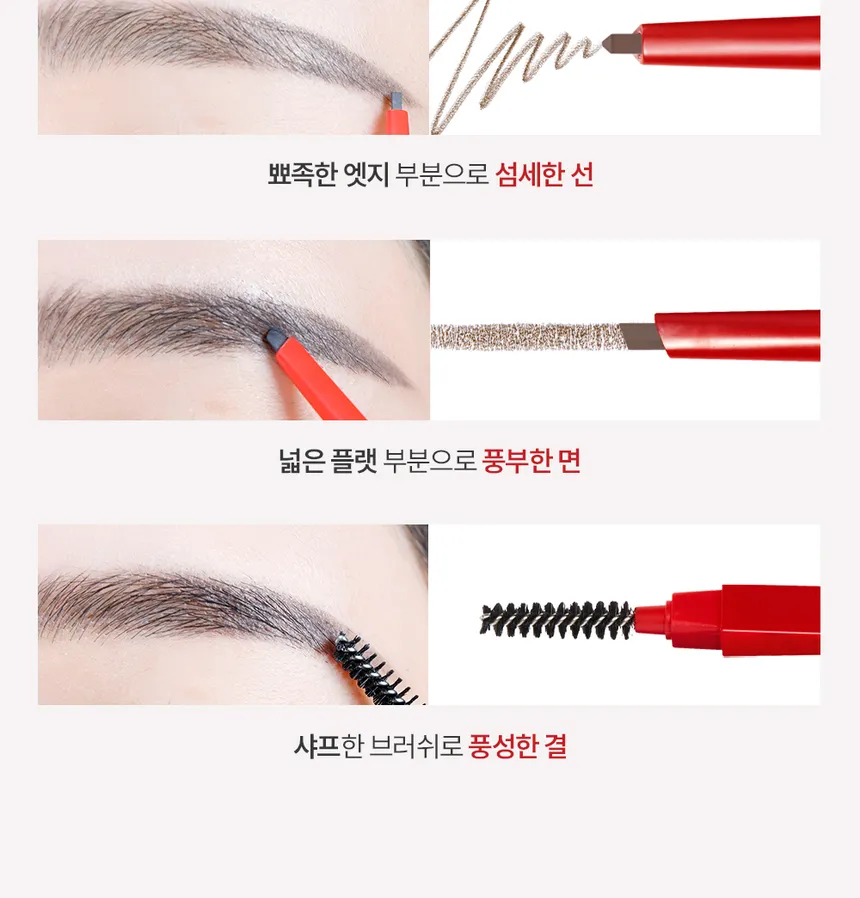 뾰족한 엣지 부분으로 섬세한 선

넓은 플랫 부분으로 풍부한 면

샤프한 브러쉬로 풍성한 결